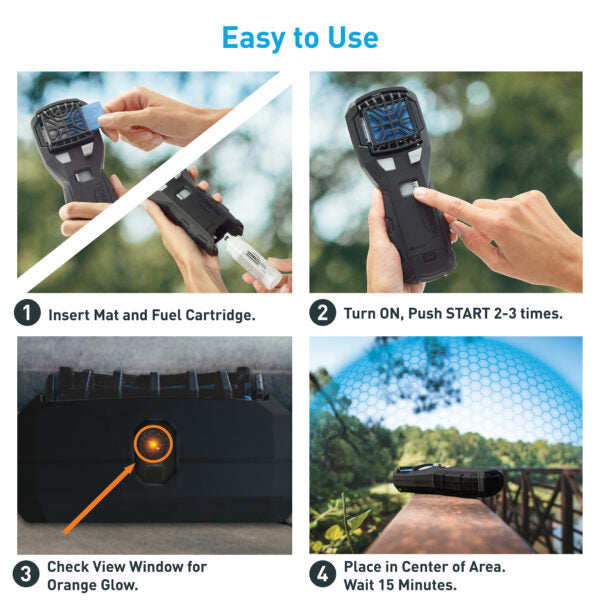 Easy to Use

1 Insert Mat and Fuel Cartridge.

2 Turn ON, Push START 2-3 times.

3 Check View Window for Orange Glow.

4 Place in Center of Area. Wait 15 Minutes.